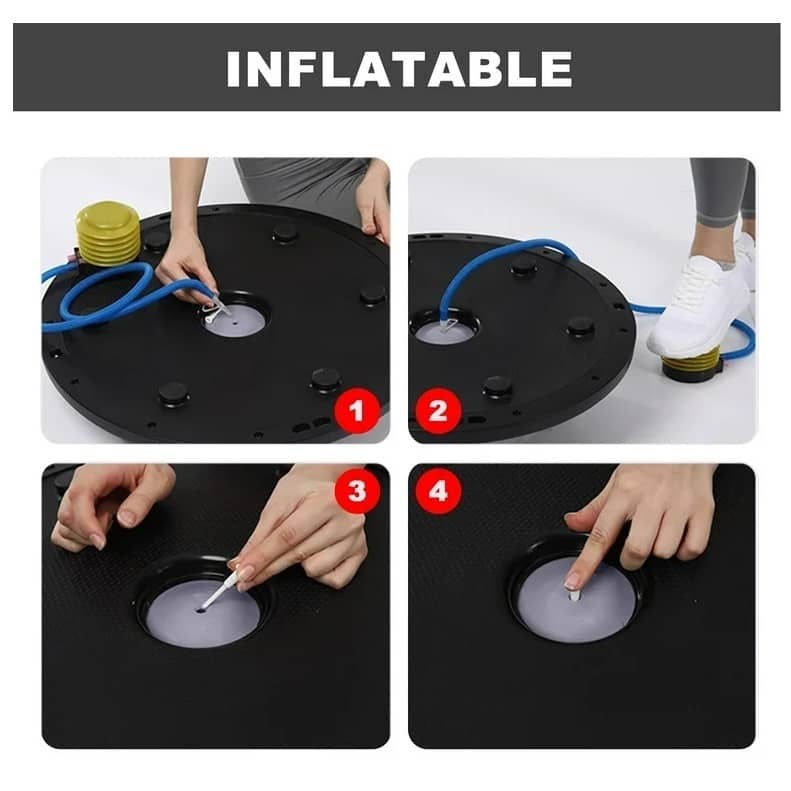 INFLATABLE

1

2

3

4