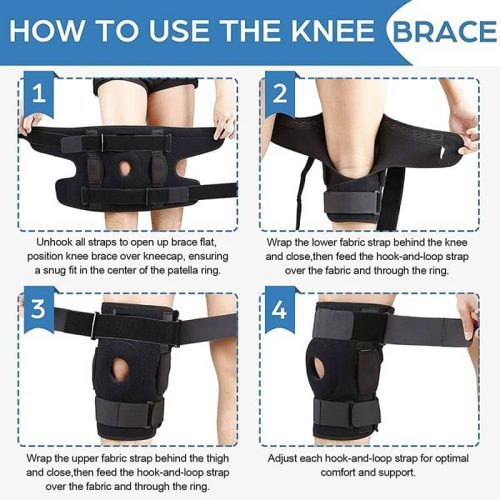 HOW TO USE THE KNEE BRACE

1

Unhook all straps to open up brace flat, position knee brace over kneecap, ensuring a snug fit in the center of the patella ring.

2

Wrap the lower fabric strap behind the knee and close,then feed the hook-and-loop strap over the fabric and through the ring.

3

Wrap the upper fabric strap behind the thigh and close,then feed the hook-and-loop strap over the fabric and through the ring.

4

Adjust each hook-and-loop strap for optimal comfort and support.