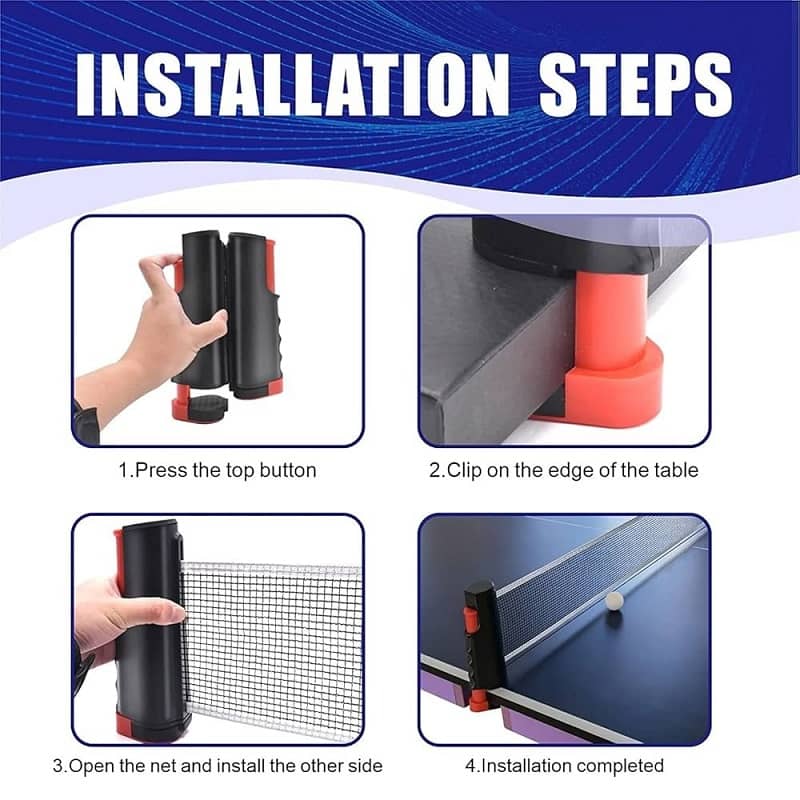 INSTALLATION STEPS

1.Press the top button

2.Clip on the edge of the table

3.Open the net and install the other side

4.Installation completed