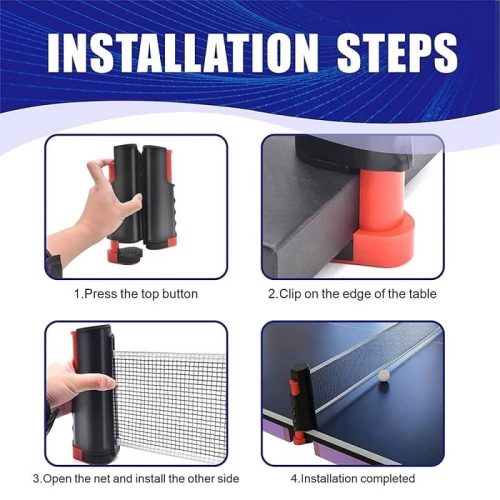 INSTALLATION STEPS

1.Press the top button

2.Clip on the edge of the table

3.Open the net and install the other side

4.Installation completed