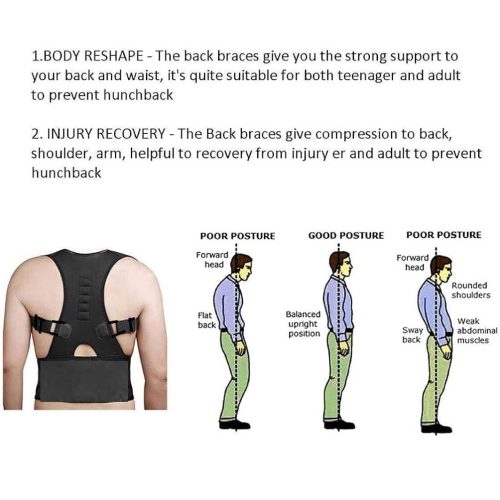 1.BODY RESHAPE - The back braces give you the strong support to your back and waist, it's quite suitable for both teenager and adult to prevent hunchback

2. INJURY RECOVERY - The Back braces give compression to back, shoulder, arm, helpful to recovery from injury er and adult to prevent hunchback

POOR POSTURE

Forward head

Flat back

GOOD POSTURE

Balanced upright position

POOR POSTURE

Forward head

Rounded shoulders

Sway back

Weak abdominal muscles