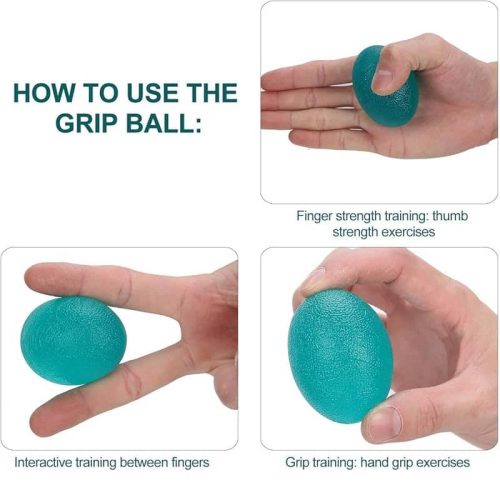 HOW TO USE THE GRIP BALL:

Finger strength training: thumb strength exercises

Interactive training between fingers

Grip training: hand grip exercises