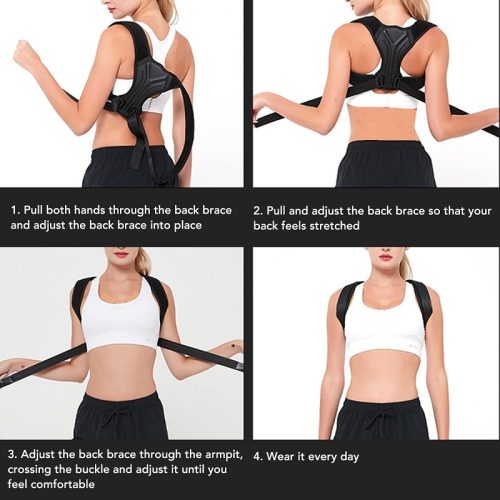 1. Pull both hands through the back brace and adjust the back brace into place

2. Pull and adjust the back brace so that your back feels stretched

3. Adjust the back brace through the armpit, crossing the buckle and adjust it until you feel comfortable

4. Wear it every day