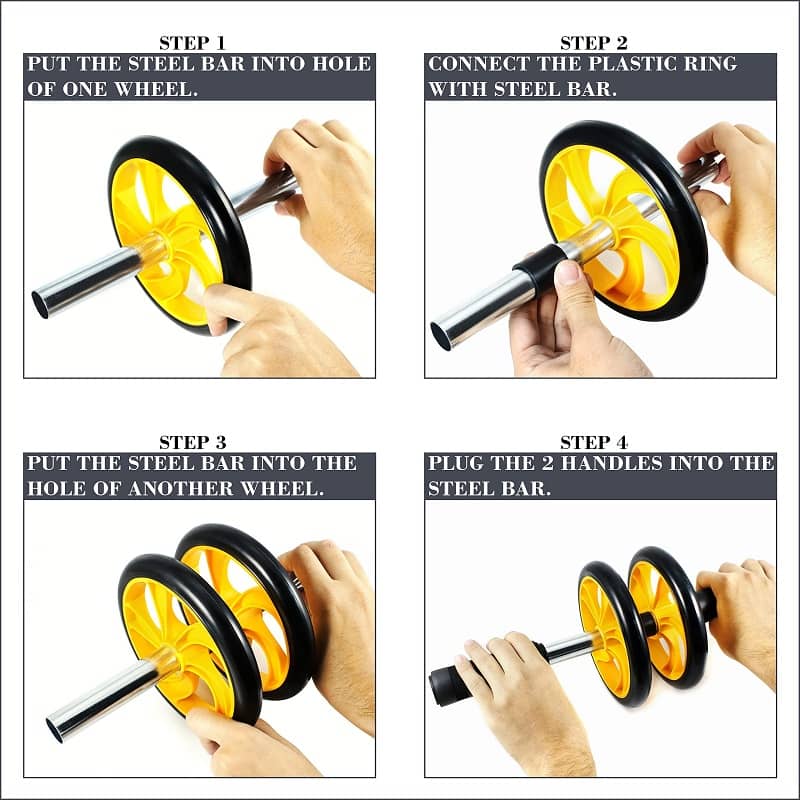 STEP 1
PUT THE STEEL BAR INTO HOLE OF ONE WHEEL.

STEP 2
CONNECT THE PLASTIC RING WITH STEEL BAR.

STEP 3
PUT THE STEEL BAR INTO THE HOLE OF ANOTHER WHEEL.

STEP 4
PLUG THE 2 HANDLES INTO THE STEEL BAR.