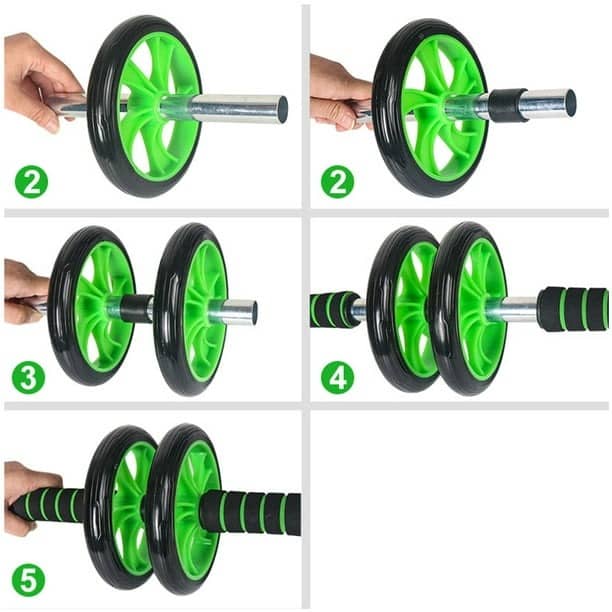 2

2

3

4

5