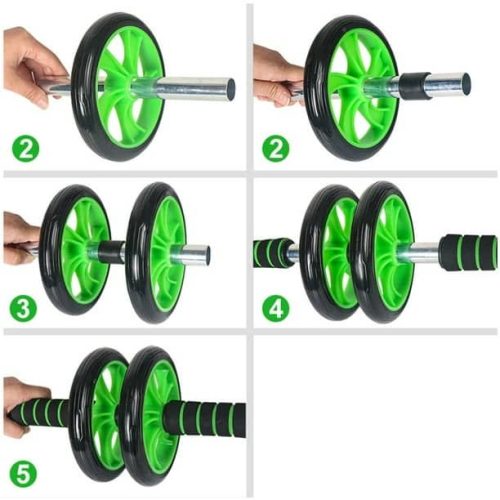 2

2

3

4

5